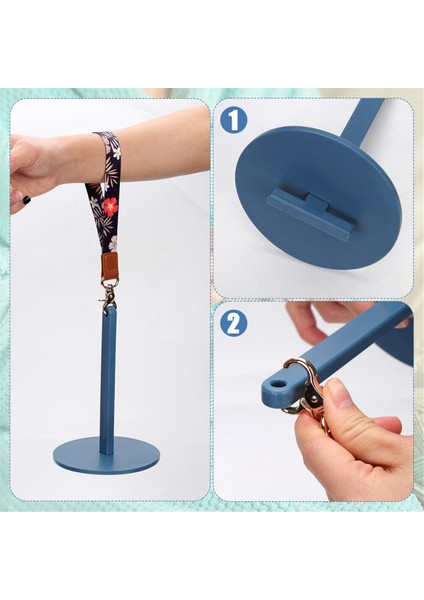 1

2