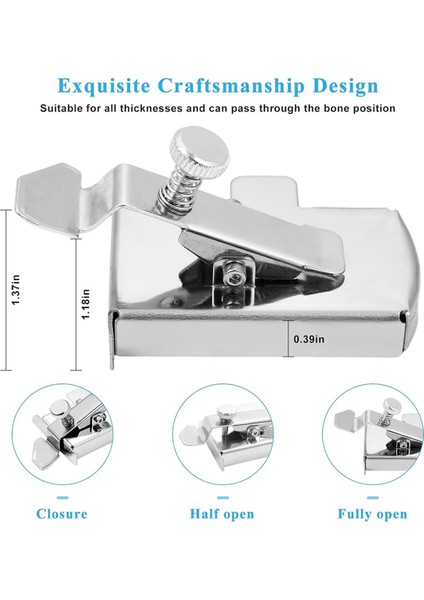 Exquisite Craftsmanship Design

Suitable for all thicknesses and can pass through the bone position

1.37in

1.18in

0.39in

Closure

Half open

Fully open