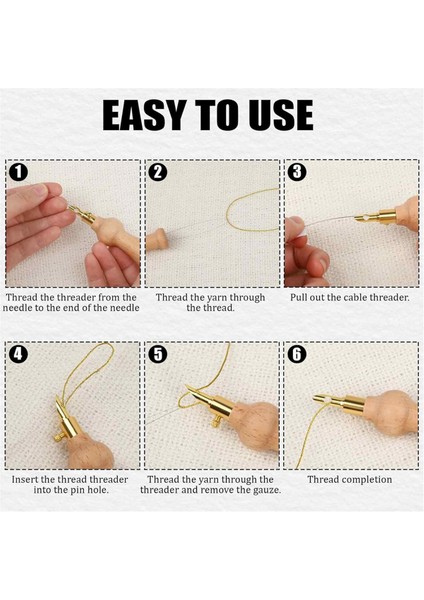 EASY TO USE

1
Thread the threader from the needle to the end of the needle

2
Thread the yarn through the thread.

3
Pull out the cable threader.

4
Insert the thread threader into the pin hole.

5
Thread the yarn through the threader and remove the gauze.

6
Thread completion