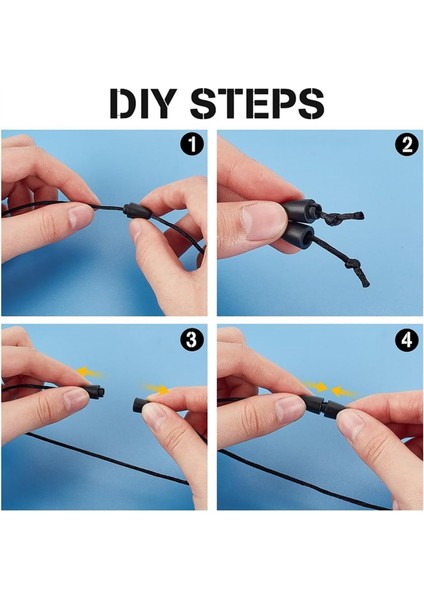 DIY STEPS

1

2

3

4