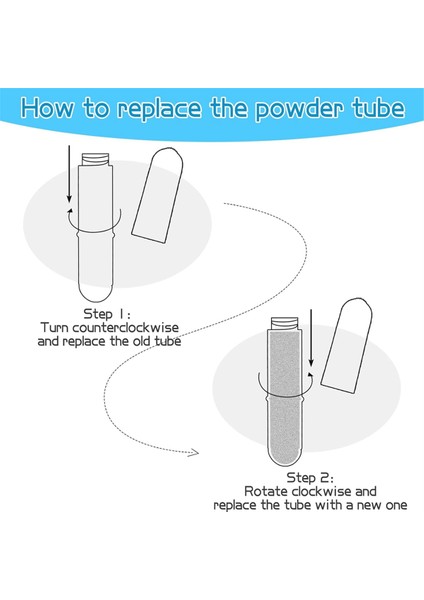 How to replace the powder tube

Step 1:
Turn counterclockwise
and replace the old tube

Step 2:
Rotate clockwise and
replace the tube with a new one