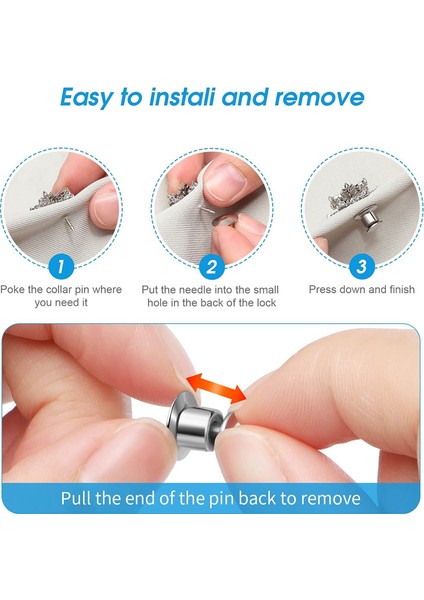 Easy to instali and remove

1
Poke the collar pin where you need it

2
Put the needle into the small hole in the back of the lock

3
Press down and finish

Pull the end of the pin back to remove