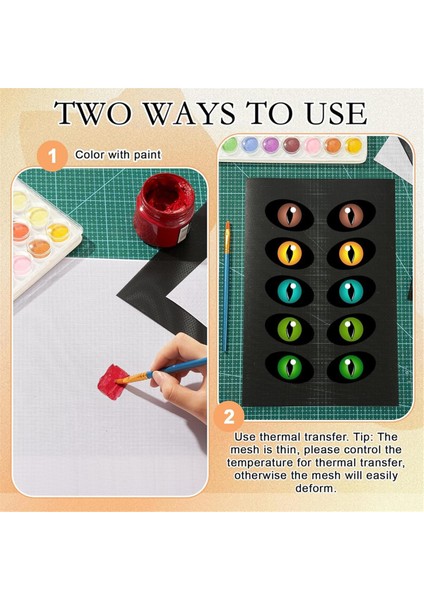 TWO WAYS TO USE

1 Color with paint

2

Use thermal transfer. Tip: The mesh is thin, please control the temperature for thermal transfer, otherwise the mesh will easily deform.