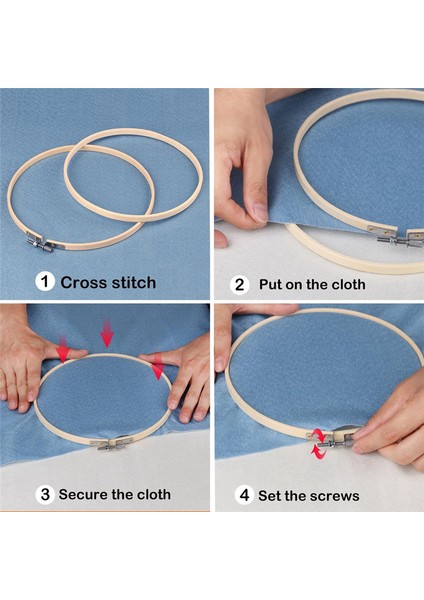 1 Cross stitch

2 Put on the cloth

3 Secure the cloth

4 Set the screws