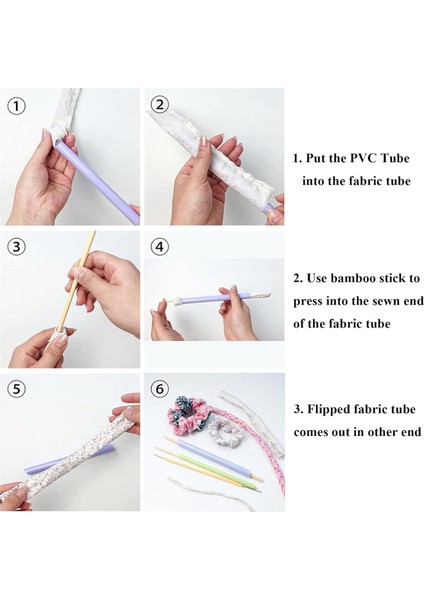 ①

②

1. Put the PVC Tube into the fabric tube

③

④

2. Use bamboo stick to press into the sewn end of the fabric tube

⑤

⑥

3. Flipped fabric tube comes out in other end