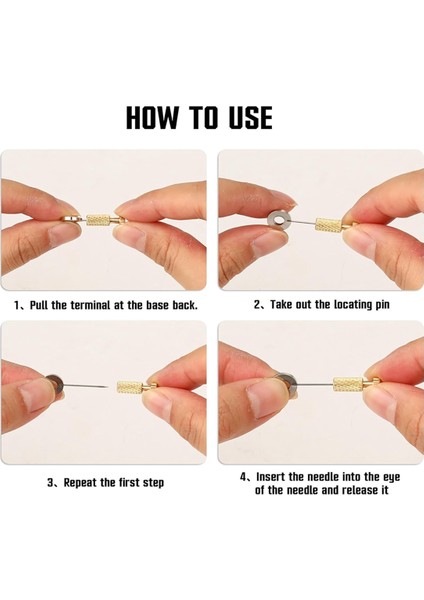 HOW TO USE

1、Pull the terminal at the base back.

2、Take out the locating pin

3、Repeat the first step

4、Insert the needle into the eye of the needle and release it