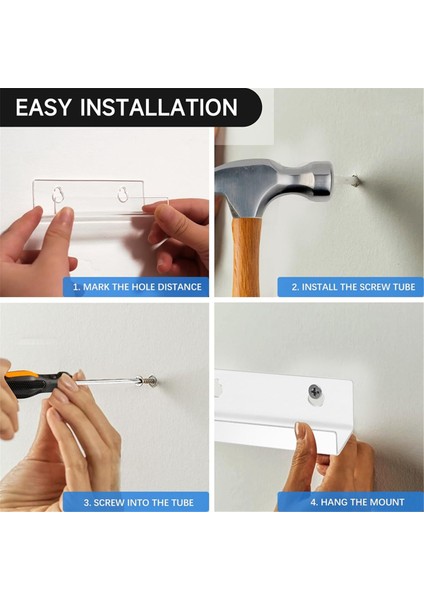 EASY INSTALLATION

1. MARK THE HOLE DISTANCE

2. INSTALL THE SCREW TUBE

3. SCREW INTO THE TUBE

4. HANG THE MOUNT