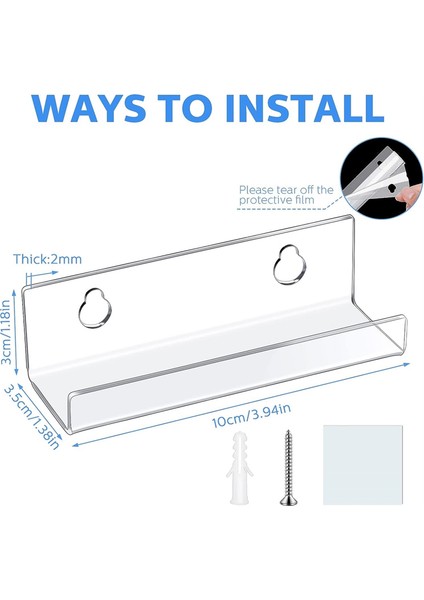 WAYS TO INSTALL

Please tear off the protective film

Thick:2mm

3cm/1.18in

3.5cm/1.38in

10cm/3.94in