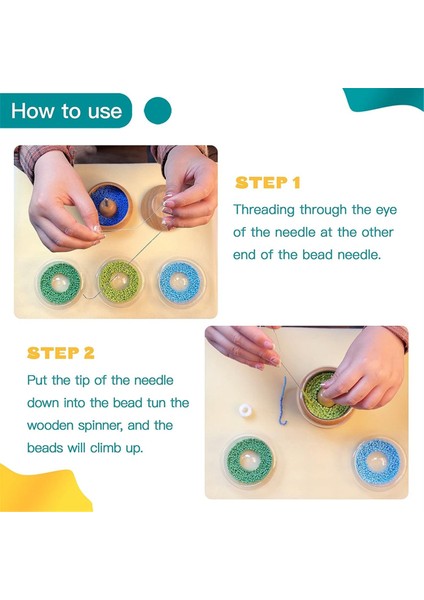 How to use

STEP 1

Threading through the eye of the needle at the other end of the bead needle.

STEP 2

Put the tip of the needle down into the bead tun the wooden spinner, and the beads will climb up.