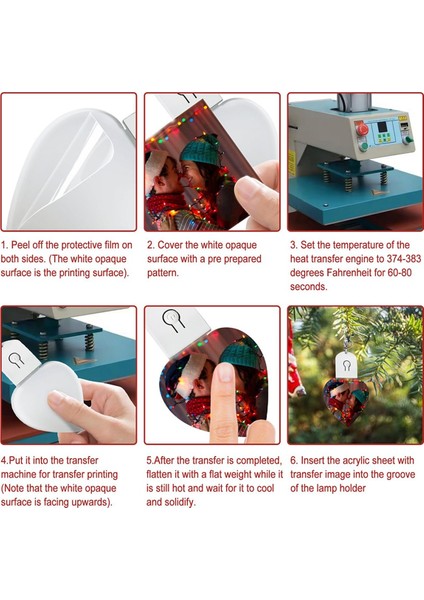 1. Peel off the protective film on both sides. (The white opaque surface is the printing surface).

2. Cover the white opaque surface with a pre prepared pattern.

3. Set the temperature of the heat transfer engine to 374-383 degrees Fahrenheit for 60-80 seconds.

4.Put it into the transfer machine for transfer printing (Note that the white opaque surface is facing upwards).

5.After the transfer is completed, flatten it with a flat weight while it is still hot and wait for it to cool and solidify.

6. Insert the acrylic sheet with transfer image into the groove of the lamp holder