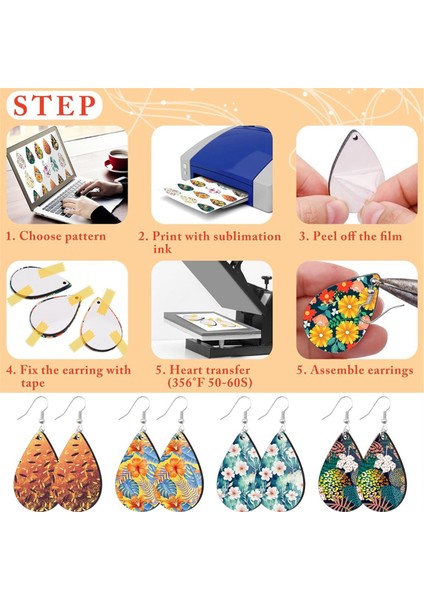 STEP

1. Choose pattern

2. Print with sublimation ink

3. Peel off the film

4. Fix the earring with tape

5. Heart transfer (356°F 50-60S)

5. Assemble earrings