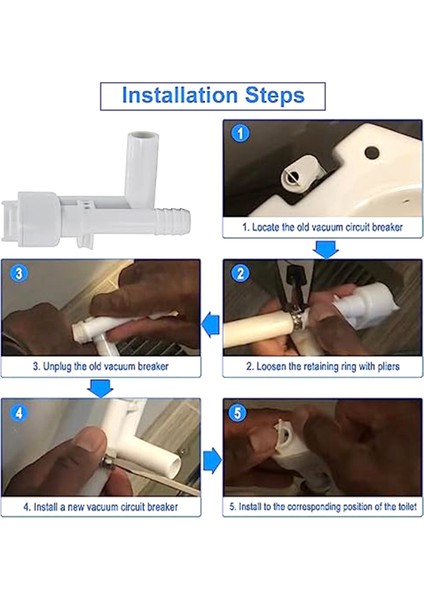 Installation Steps

1

1. Locate the old vacuum circuit breaker

2

2. Loosen the retaining ring with pliers

3

3. Unplug the old vacuum breaker

4

4. Install a new vacuum circuit breaker

5

5. Install to the corresponding position of the toilet