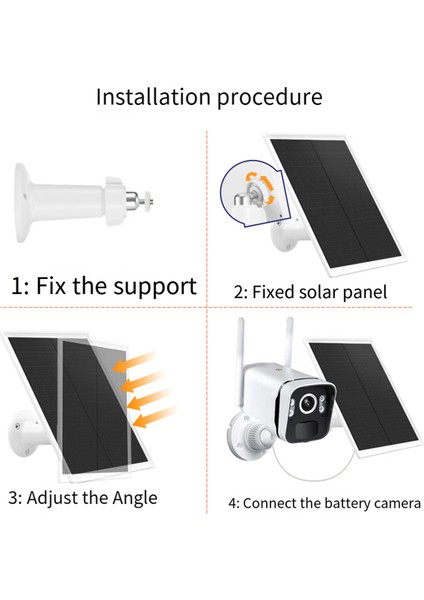 Installation procedure

1: Fix the support

2: Fixed solar panel

3: Adjust the Angle

4: Connect the battery camera