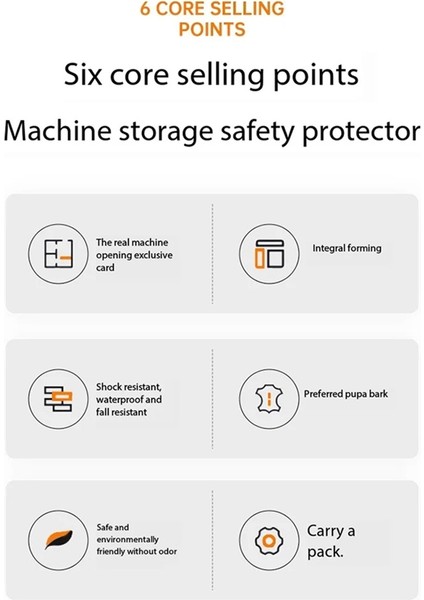 6 CORE SELLING POINTS

Six core selling points

Machine storage safety protector

The real machine opening exclusive card

Integral forming

Shock resistant, waterproof and fall resistant

Preferred pupa bark

Safe and environmentally friendly without odor

Carry a pack.