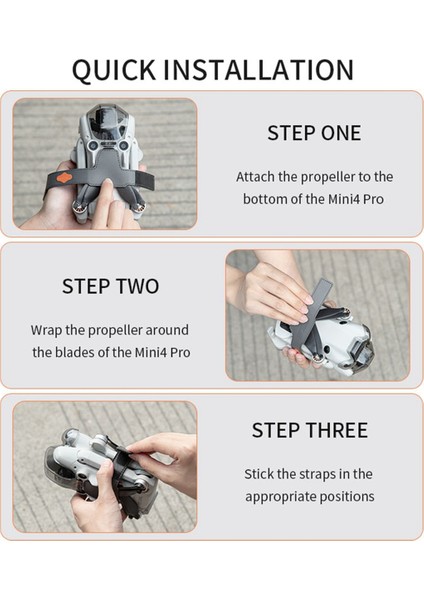 QUICK INSTALLATION

STEP ONE

Attach the propeller to the bottom of the Mini4 Pro

STEP TWO

Wrap the propeller around the blades of the Mini4 Pro

STEP THREE

Stick the straps in the appropriate positions