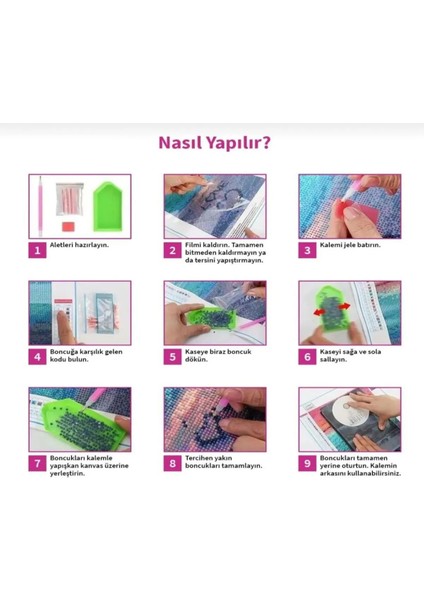 Nasıl Yapılır?

1 Aletleri hazırlayın.

2 Filmi kaldırın. Tamamen bitmeden kaldırmayın ya da tersini yapıştırmayın.

3 Kalemi jele batırın.

4 Boncuğa karşılık gelen kodu bulun.

5 Kaseye biraz boncuk dökün.

6 Kaseyi sağa ve sola sallayın.

7 Boncukları kalemle yapışkan kanvas üzerine yerleştirin.

8 Tercihen yakın boncukları tamamlayın.

9 Boncukları tamamen yerine oturtun. Kalemin arkasını kullanabilirsiniz.