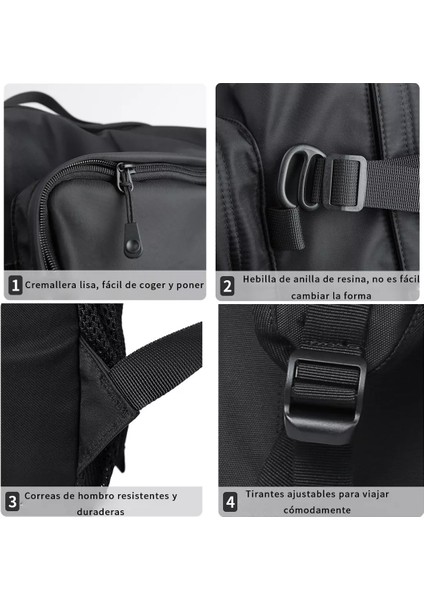 1 Cremallera lisa, fácil de coger y poner

2 Hebilla de anilla de resina, no es fácil cambiar la forma

3 Correas de hombro resistentes y duraderas

4 Tirantes ajustables para viajar cómodamente