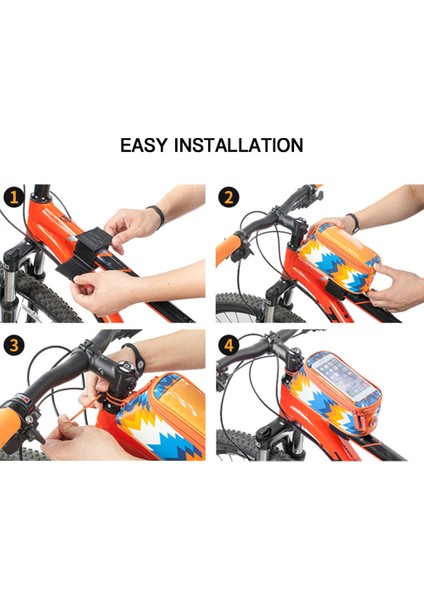 EASY INSTALLATION

1

2

3

4