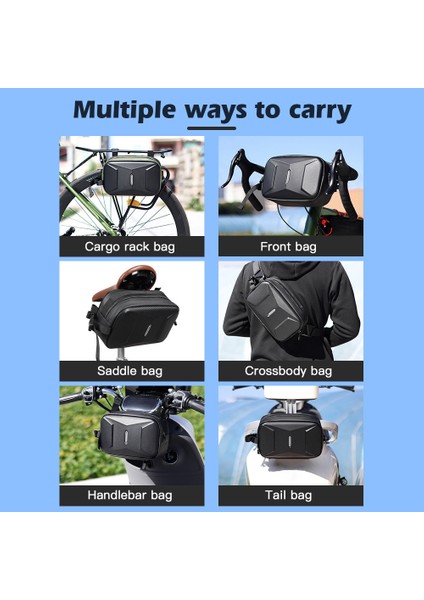 Multiple ways to carry

Cargo rack bag

Front bag

Saddle bag

Crossbody bag

Handlebar bag

Tail bag