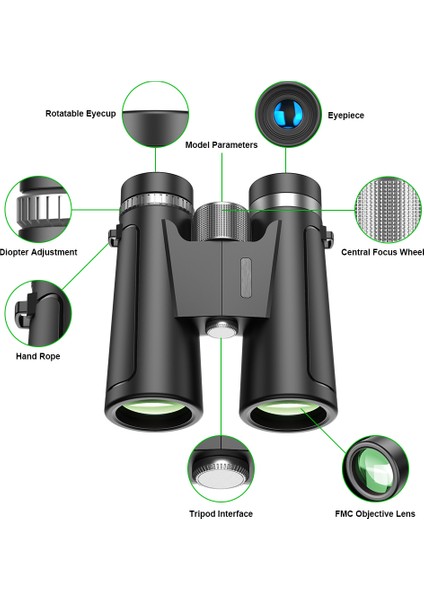 Rotatable Eyecup

Eyepiece

Model Parameters

Diopter Adjustment

Central Focus Wheel

Hand Rope

Tripod Interface

FMC Objective Lens