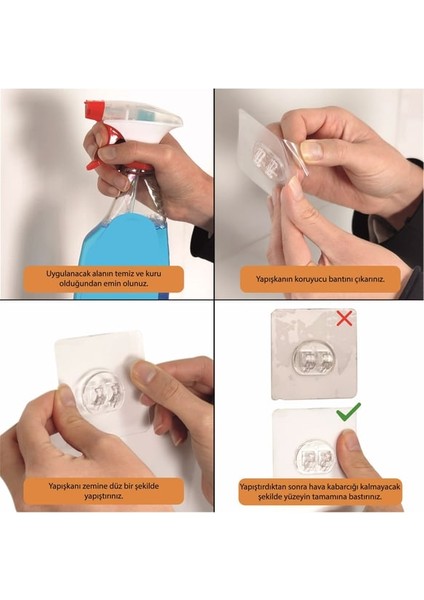 Uygulanacak alanın temiz ve kuru olduğundan emin olunuz.

Yapışkanın koruyucu bantını çıkarınız.

Yapışkanı zemine düz bir şekilde yapıştırınız.

Yapıştırdıktan sonra hava kabarcığı kalmayacak şekilde yüzeyin tamamına bastırınız.