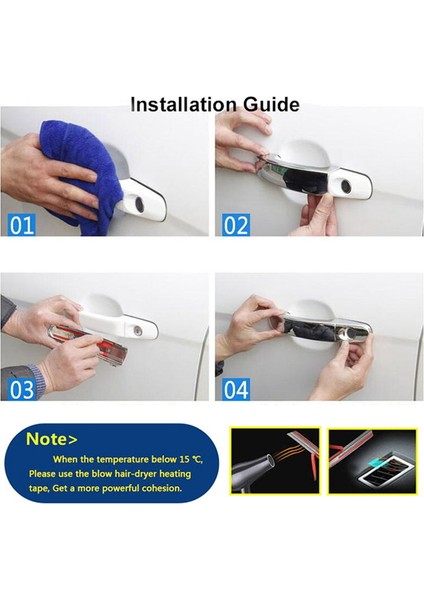 Installation Guide

01

02

03

04

Note>

When the temperature below 15 ℃, Please use the blow hair-dryer heating tape, Get a more powerful cohesion.