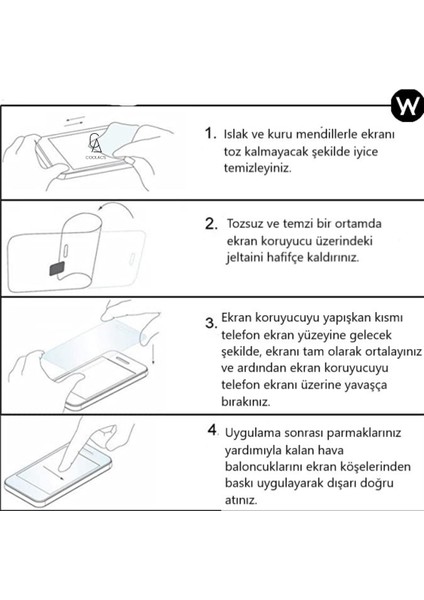 W

COOLACS

1. Islak ve kuru mendillerle ekranı toz kalmayacak şekilde iyice temizleyiniz.

2. Tozsuz ve temzi bir ortamda ekran koruyucu üzerindeki jeltaini hafifçe kaldırınız.

3. Ekran koruyucuyu yapışkan kısmı telefon ekran yüzeyine gelecek şekilde, ekranı tam olarak ortalayınız ve ardından ekran koruyucuyu telefon ekranı üzerine yavaşça bırakınız.

4. Uygulama sonrası parmaklarınız yardımıyla kalan hava baloncuklarını ekran köşelerinden baskı uygulayarak dışarı doğru atınız.