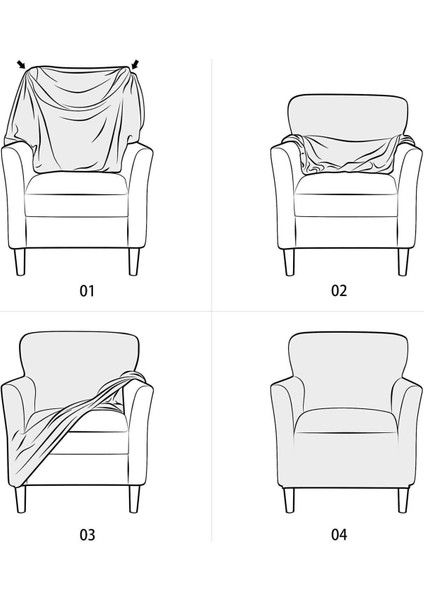 01

02

03

04