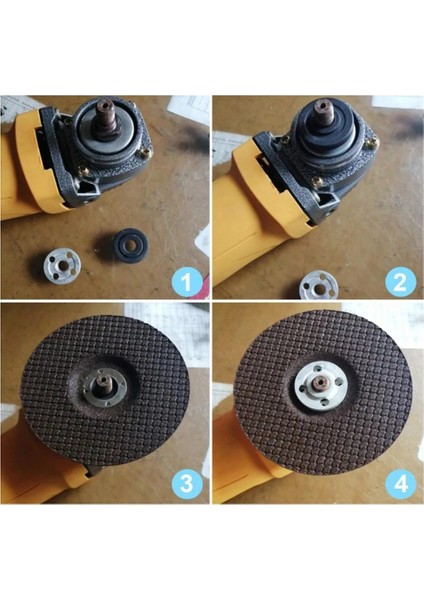 1
2
3
4