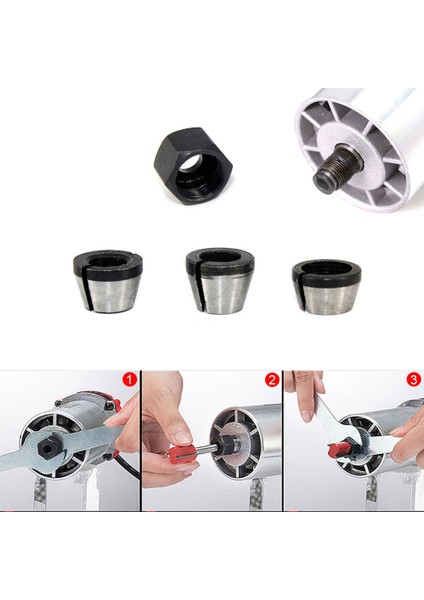 1

2

3