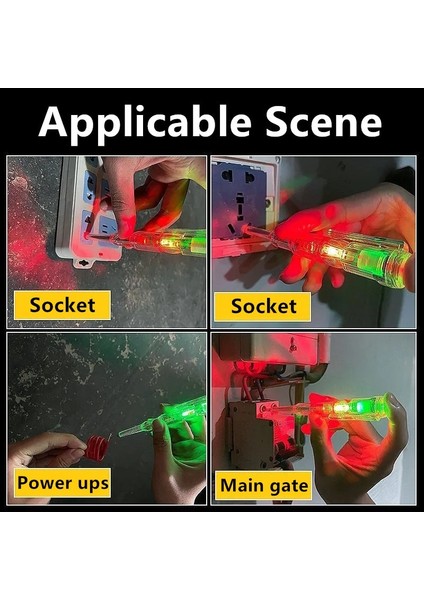 Applicable Scene

Socket

Socket

Power ups

Main gate