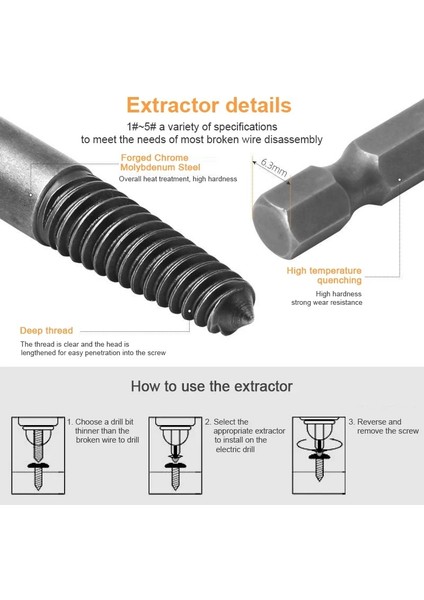 Extractor details

1#~5# a variety of specifications
to meet the needs of most broken wire disassembly

Forged Chrome Molybdenum Steel
Overall heat treatment, high hardness

6.3mm

High temperature quenching
High hardness
strong wear resistance

Deep thread
The thread is clear and the head is lengthened for easy penetration into the screw

How to use the extractor

1. Choose a drill bit thinner than the broken wire to drill

2. Select the appropriate extractor to install on the electric drill

3. Reverse and remove the screw