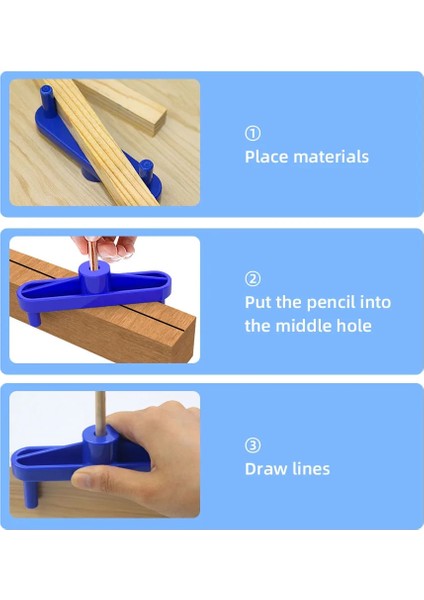 ①
Place materials

②
Put the pencil into the middle hole

③
Draw lines