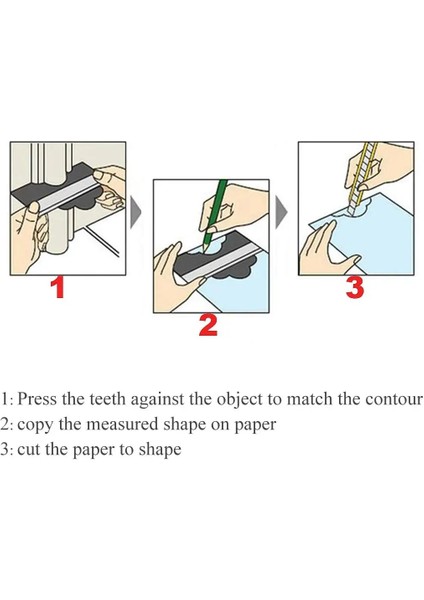 1

2

3

1: Press the teeth against the object to match the contour
2: copy the measured shape on paper
3: cut the paper to shape