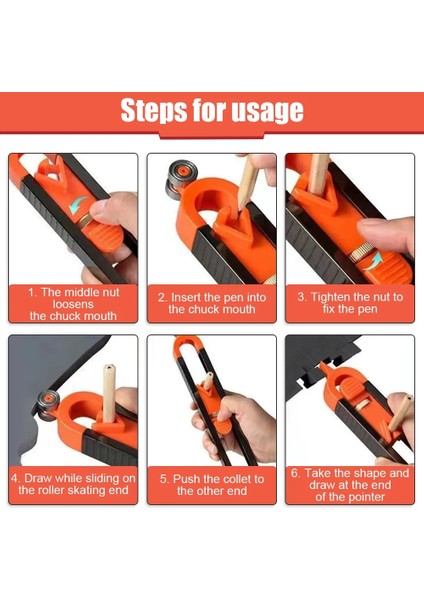 Steps for usage

1. The middle nut loosens the chuck mouth

2. Insert the pen into the chuck mouth

3. Tighten the nut to fix the pen

4. Draw while sliding on the roller skating end

5. Push the collet to the other end

6. Take the shape and draw at the end of the pointer