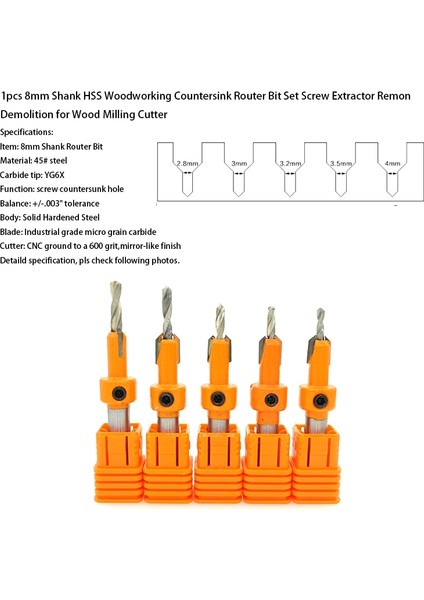 1pcs 8mm Shank HSS Woodworking Countersink Router Bit Set Screw Extractor Remon Demolition for Wood Milling Cutter

Specifications:
Item: 8mm Shank Router Bit
Material: 45# steel
Carbide tip: YG6X
Function: screw countersunk hole
Balance: +/-.003" tolerance
Body: Solid Hardened Steel
Blade: Industrial grade micro grain carbide
Cutter: CNC ground to a 600 grit,mirror-like finish
Detaild specification, pls check following photos.

2.8mm
3mm
3.2mm
3.5mm
4mm