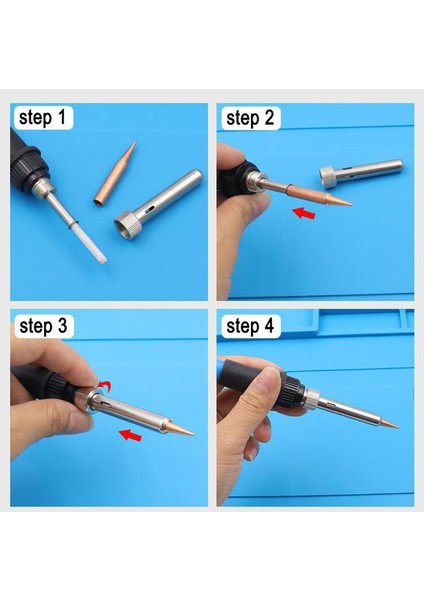 step 1

step 2

step 3

step 4