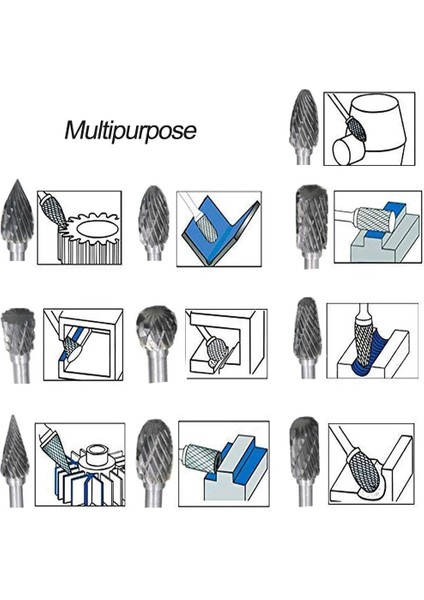 Multipurpose