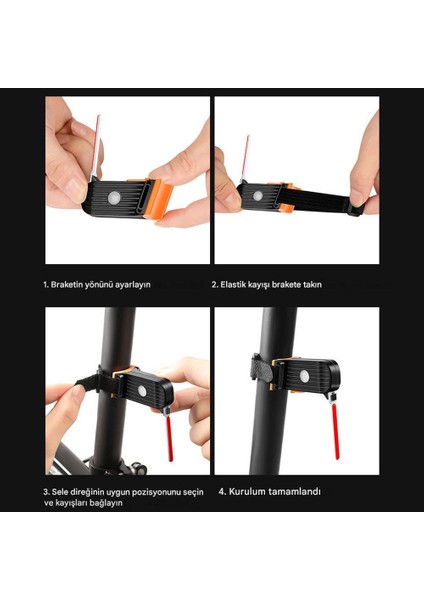 1. Braketin yönünü ayarlayın

2. Elastik kayışı brakete takın

3. Sele direğinin uygun pozisyonunu seçin ve kayışları bağlayın

4. Kurulum tamamlandı