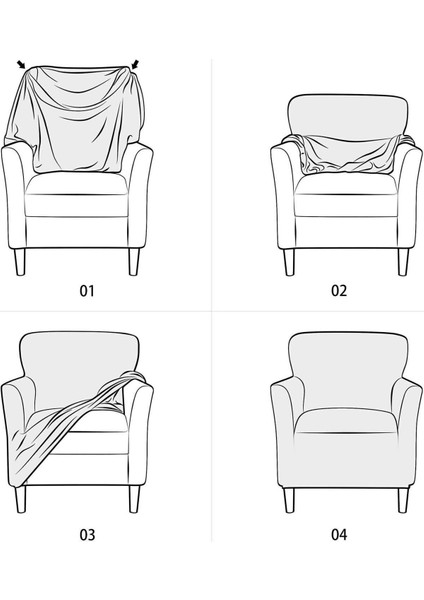 01

02

03

04