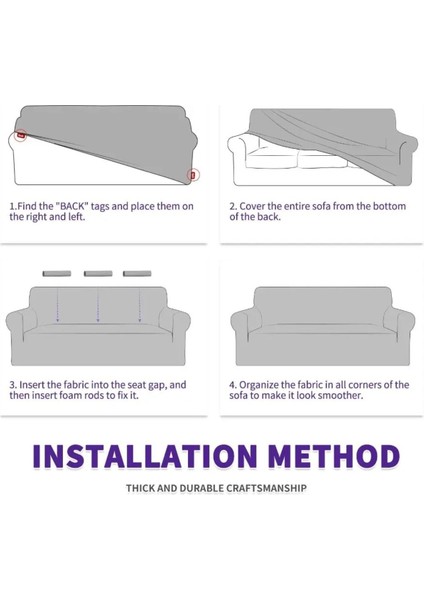 1.Find the "BACK" tags and place them on the right and left.

2. Cover the entire sofa from the bottom of the back.

3. Insert the fabric into the seat gap, and then insert foam rods to fix it.

4. Organize the fabric in all corners of the sofa to make it look smoother.

INSTALLATION METHOD

THICK AND DURABLE CRAFTSMANSHIP