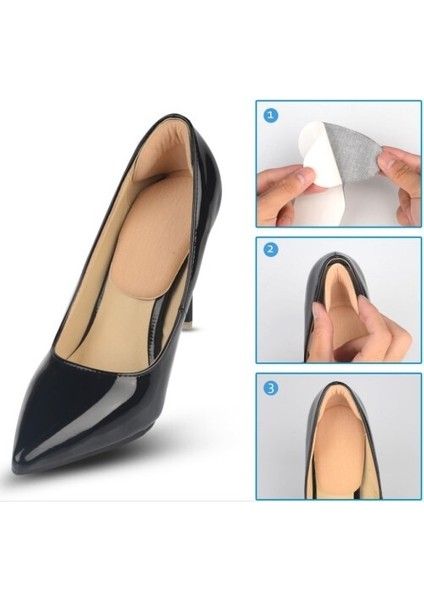 1

2

3