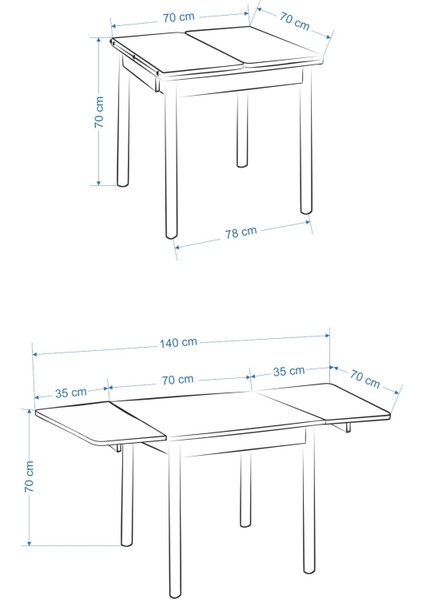 70 cm
70 cm
70 cm
78 cm

140 cm
35 cm
70 cm
35 cm
70 cm
70 cm