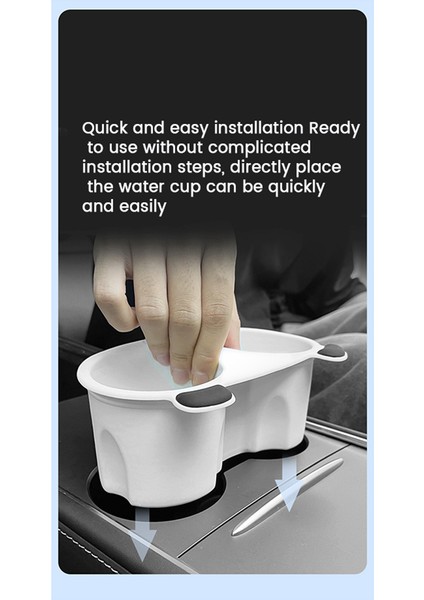 Quick and easy installation Ready to use without complicated installation steps, directly place the water cup can be quickly and easily