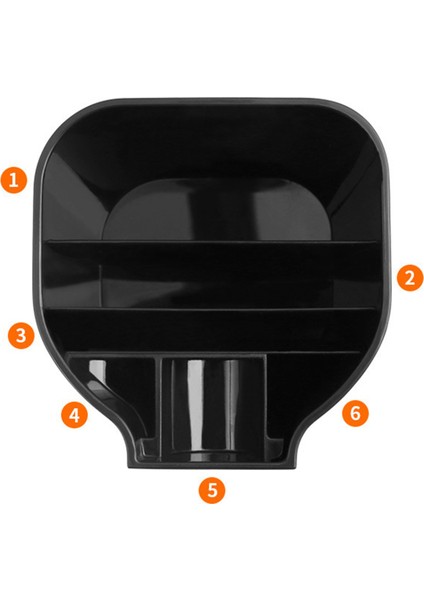 1
2
3
4
6
5