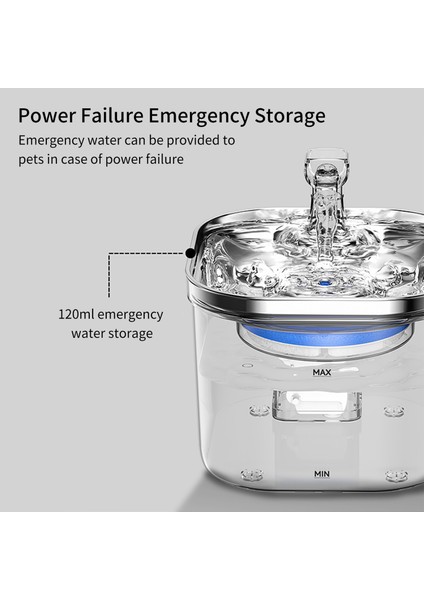 Power Failure Emergency Storage

Emergency water can be provided to pets in case of power failure

120ml emergency water storage

MAX

MIN