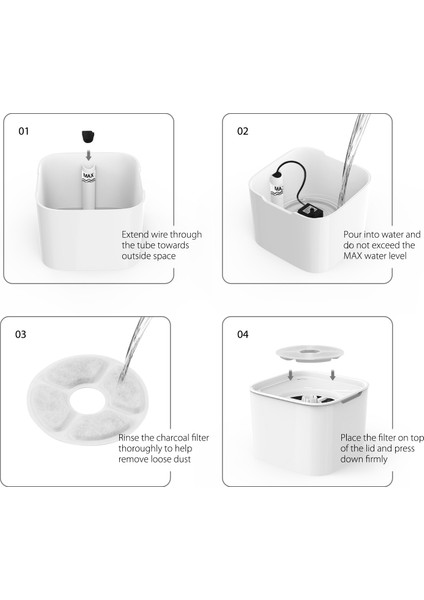 01

MAX

Extend wire through the tube towards outside space

02

MAX

Pour into water and do not exceed the MAX water level

03

Rinse the charcoal filter thoroughly to help remove loose dust

04

Place the filter on top of the lid and press down firmly