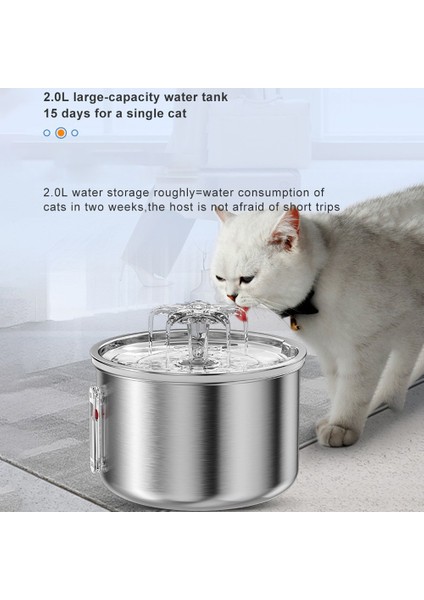 2.0L large-capacity water tank
15 days for a single cat

2.0L water storage roughly=water consumption of cats in two weeks,the host is not afraid of short trips