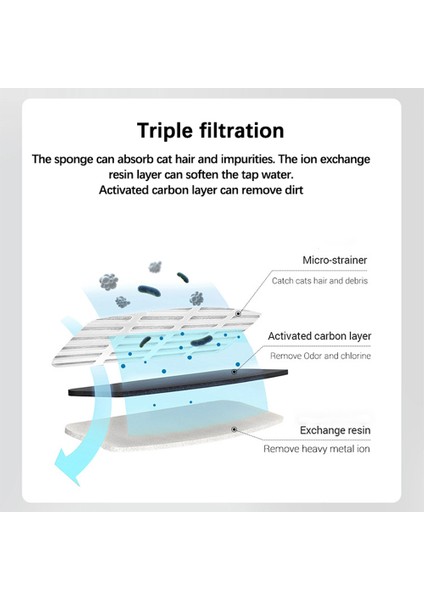 Triple filtration

The sponge can absorb cat hair and impurities. The ion exchange resin layer can soften the tap water. Activated carbon layer can remove dirt

Micro-strainer

Catch cats hair and debris

Activated carbon layer

Remove Odor and chlorine

Exchange resin

Remove heavy metal ion