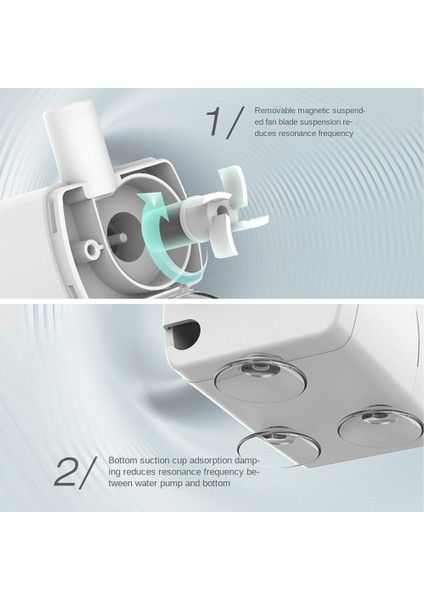 1/

Removable magnetic suspended fan blade suspension reduces resonance frequency

2/

Bottom suction cup adsorption damping reduces resonance frequency between water pump and bottom